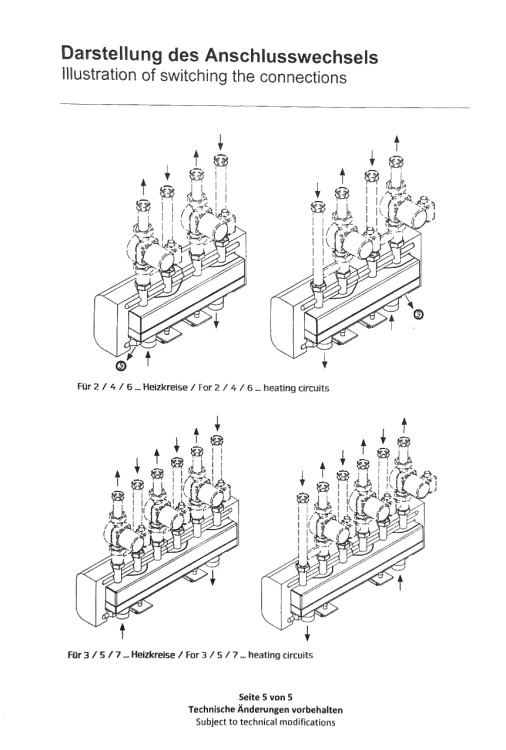 Darstellung des Anschlusswechsels
Illustration of switching the connections

Für 2 / 4 / 6 ... Heizkreise / For 2 / 4 / 6 ... heating circuits

Für 3 / 5 / 7 ... Heizkreise / For 3 / 5 / 7 ... heating circuits

Seite 5 von 5
Technische Änderungen vorbehalten
Subject to technical modifications